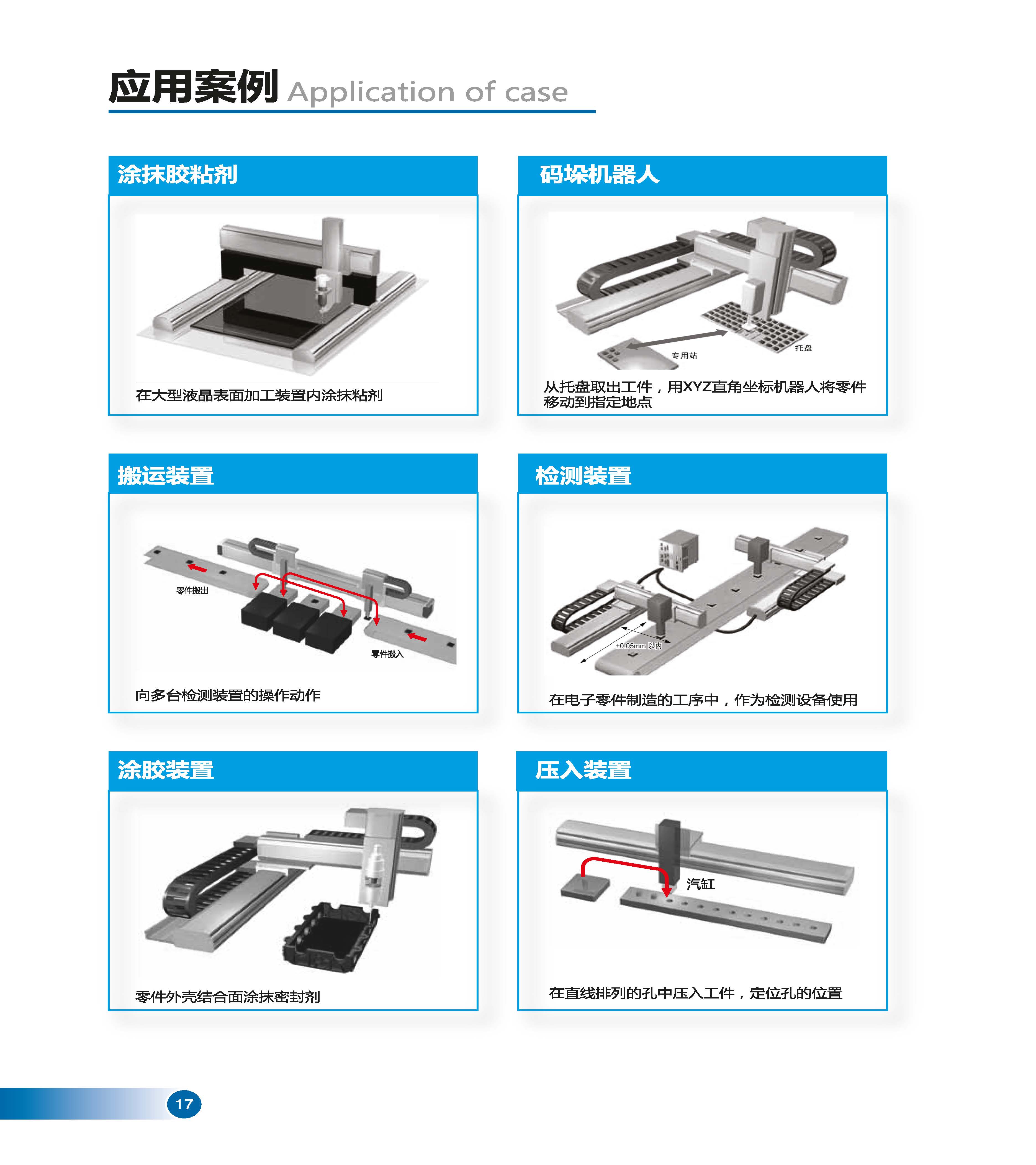 应用案例 Application of case

涂抹胶粘剂

在大型液晶表面加工装置内涂抹粘剂

码垛机器人

专用站

托盘

从托盘取出工件，用XYZ直角坐标机器人将零件移动到指定地点

搬运装置

零件搬出

零件搬入

向多台检测装置的操作动作

检测装置

±0.05mm 以内

在电子零件制造的工序中，作为检测设备使用

涂胶装置

零件外壳结合面涂抹密封剂

压入装置

汽缸

在直线排列的孔中压入工件，定位孔的位置

17