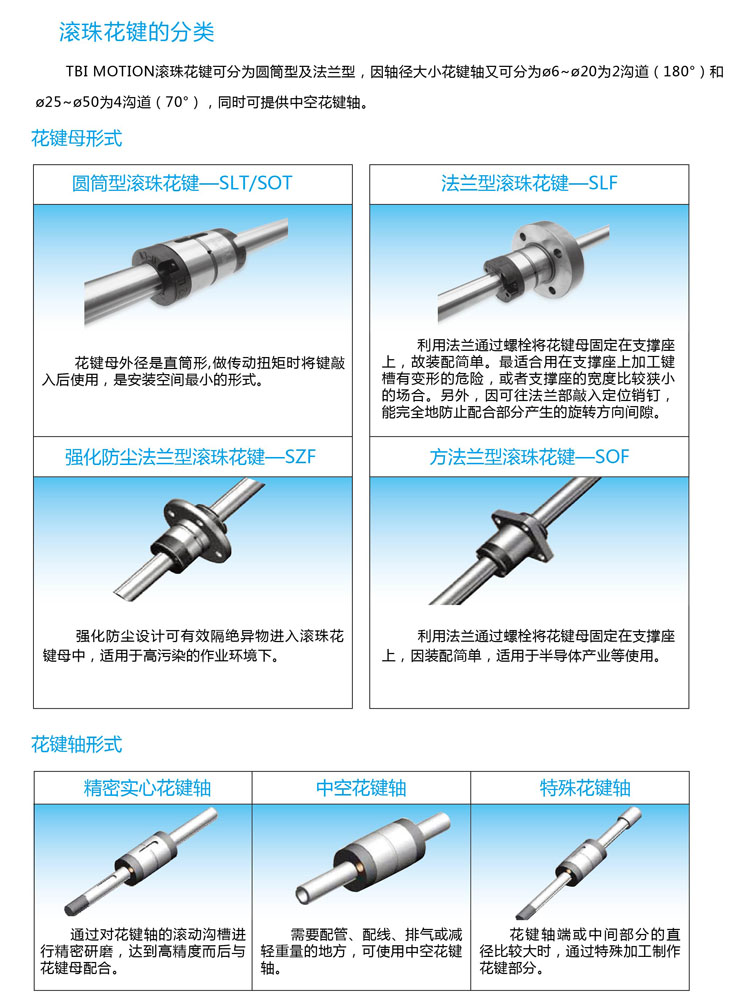 滚珠花键的分类

TBI MOTION滚珠花键可分为圆筒型及法兰型，因轴径大小花键轴又可分为ø6~ø20为2沟道（180°）和ø25~ø50为4沟道（70°），同时可提供中空花键轴。

花键母形式

圆筒型滚珠花键—SLT/SOT

花键母外径是直筒形,做传动扭矩时将键敲入后使用，是安装空间最小的形式。

法兰型滚珠花键—SLF

利用法兰通过螺栓将花键母固定在支撑座上，故装配简单。最适合用在支撑座上加工键槽有变形的危险，或者支撑座的宽度比较狭小的场合。另外，因可往法兰部敲入定位销钉，能完全地防止配合部分产生的旋转方向间隙。

强化防尘法兰型滚珠花键—SZF

强化防尘设计可有效隔绝异物进入滚珠花键母中，适用于高污染的作业环境下。

方法兰型滚珠花键—SOF

利用法兰通过螺栓将花键母固定在支撑座上，因装配简单，适用于半导体产业等使用。

花键轴形式

精密实心花键轴

通过对花键轴的滚动沟槽进行精密研磨，达到高精度而后与花键母配合。

中空花键轴

需要配管、配线、排气或减轻重量的地方，可使用中空花键轴。

特殊花键轴

花键轴端或中间部分的直径比较大时，通过特殊加工制作花键部分。