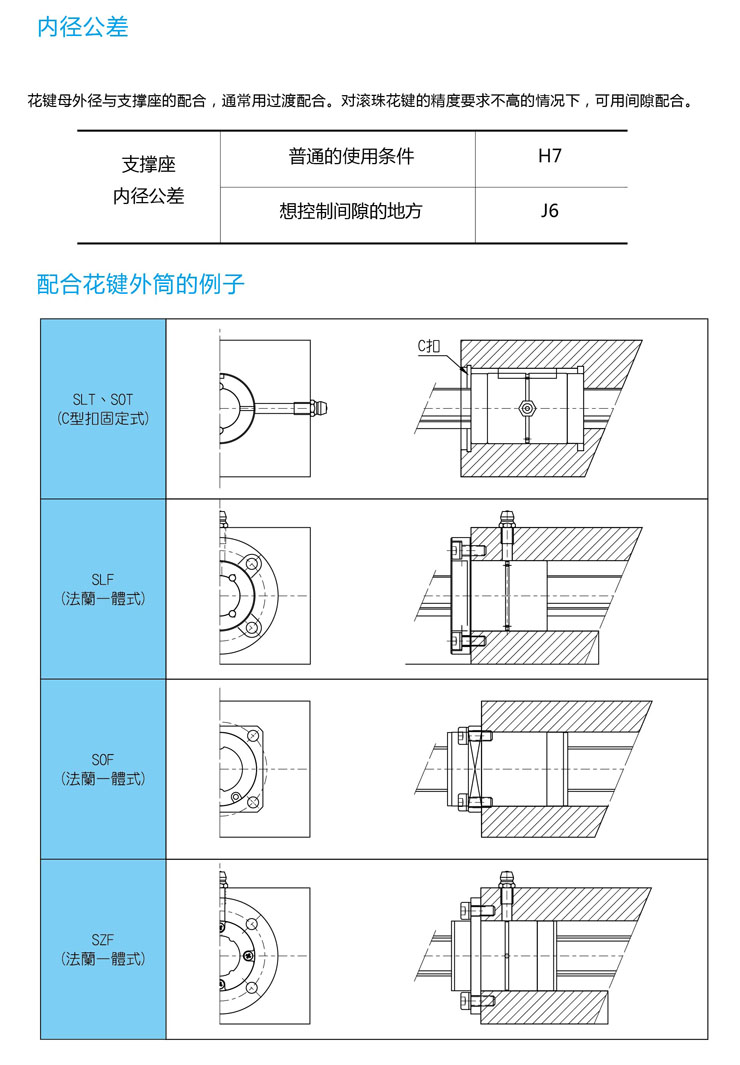 内径公差

花键母外径与支撑座的配合，通常用过渡配合。对滚珠花键的精度要求不高的情况下，可用间隙配合。

| 支撑座 内径公差 | 普通的使用条件 | H7 |
|---|---|---|
| | 想控制间隙的地方 | J6 |

配合花键外筒的例子

SLT、SOT
(C型扣固定式)

C扣

SLF
(法蘭一體式)

SOF
(法蘭一體式)

SZF
(法蘭一體式)