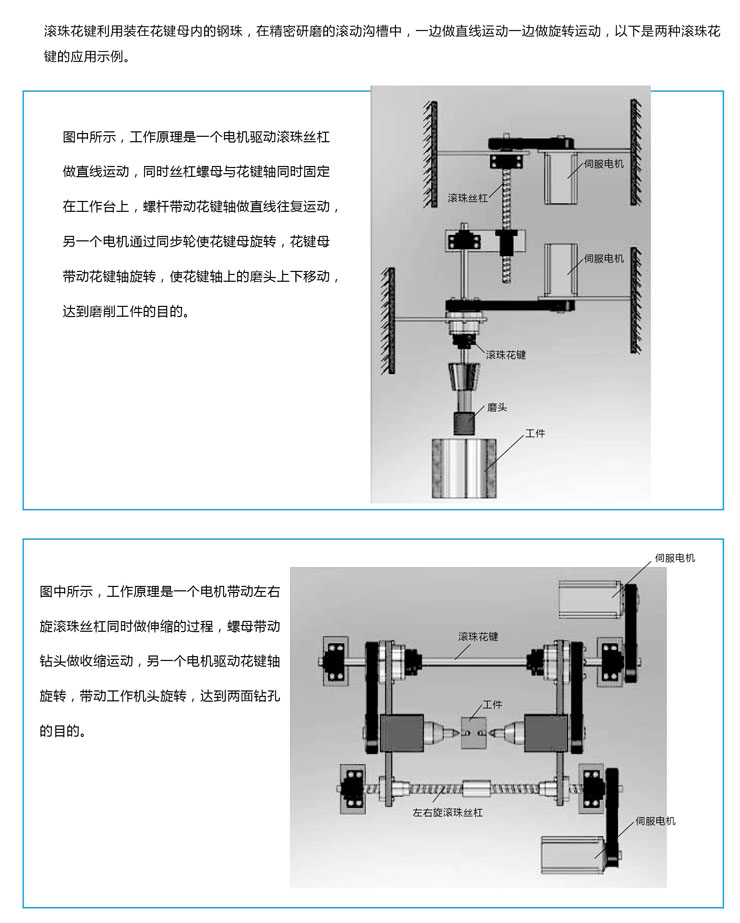 滚珠花键利用装在花键母内的钢珠，在精密研磨的滚动沟槽中，一边做直线运动一边做旋转运动，以下是两种滚珠花键的应用示例。

图中所示，工作原理是一个电机驱动滚珠丝杠做直线运动，同时丝杠螺母与花键轴同时固定在工作台上，螺杆带动花键轴做直线往复运动，另一个电机通过同步轮使花键母旋转，花键母带动花键轴旋转，使花键轴上的磨头上下移动，达到磨削工件的目的。

伺服电机
滚珠丝杠
伺服电机
滚珠花键
磨头
工件

图中所示，工作原理是一个电机带动左右旋滚珠丝杠同时做伸缩的过程，螺母带动钻头做收缩运动，另一个电机驱动花键轴旋转，带动工作机头旋转，达到两面钻孔的目的。

伺服电机
滚珠花键
工件
左右旋滚珠丝杠
伺服电机