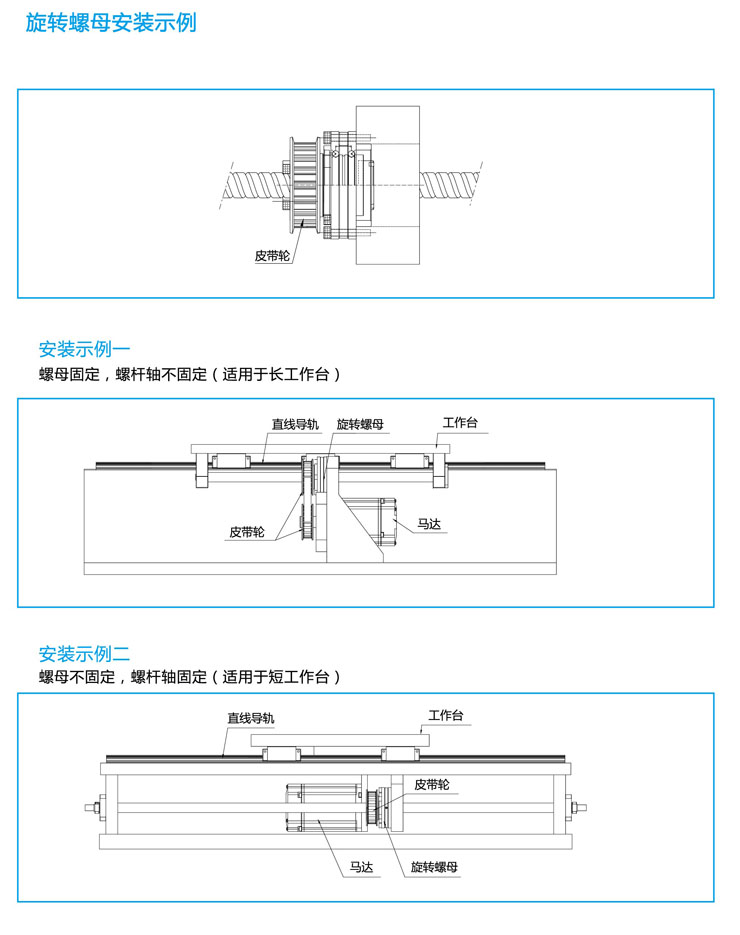 旋转螺母安装示例

皮带轮

安装示例一
螺母固定，螺杆轴不固定（适用于长工作台）

直线导轨
旋转螺母
工作台
皮带轮
马达

安装示例二
螺母不固定，螺杆轴固定（适用于短工作台）

直线导轨
工作台
皮带轮
马达
旋转螺母