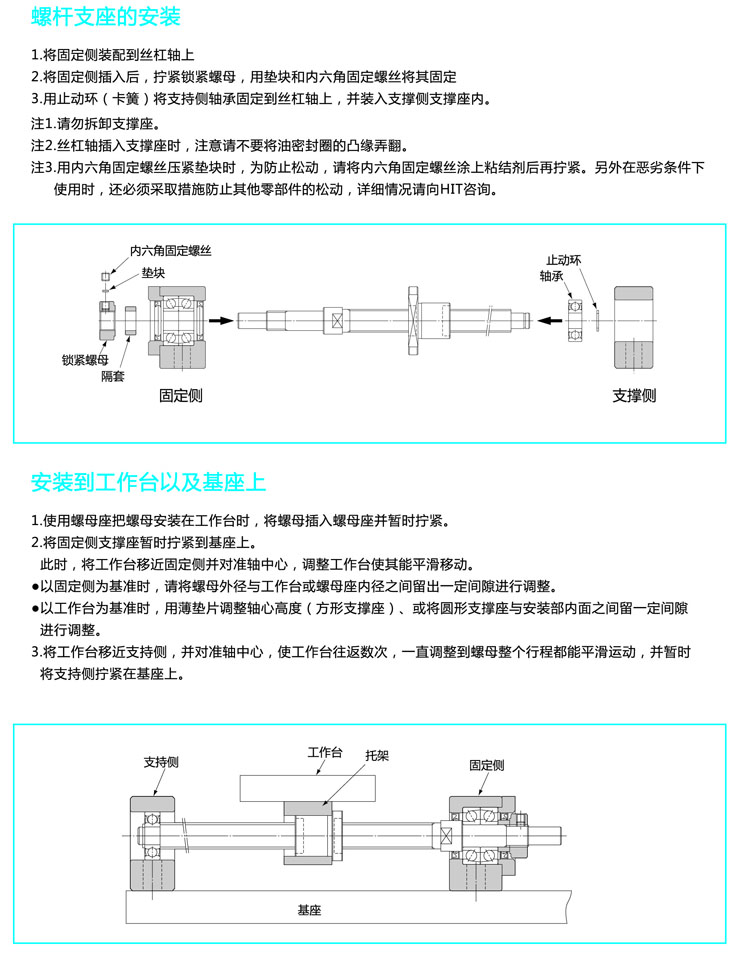 螺杆支座的安装

1.将固定侧装配到丝杠轴上
2.将固定侧插入后，拧紧锁紧螺母，用垫块和内六角固定螺丝将其固定
3.用止动环（卡簧）将支持侧轴承固定到丝杠轴上，并装入支撑侧支撑座内。
注1.请勿拆卸支撑座。
注2.丝杠轴插入支撑座时，注意请不要将油密封圈的凸缘弄翻。
注3.用内六角固定螺丝压紧垫块时，为防止松动，请将内六角固定螺丝涂上粘结剂后再拧紧。另外在恶劣条件下使用时，还必须采取措施防止其他零部件的松动，详细情况请向HIT咨询。

内六角固定螺丝
垫块
锁紧螺母
隔套
固定侧
止动环
轴承
支撑侧

安装到工作台以及基座上

1.使用螺母座把螺母安装在工作台时，将螺母插入螺母座并暂时拧紧。
2.将固定侧支撑座暂时拧紧到基座上。
此时，将工作台移近固定侧并对准轴中心，调整工作台使其能平滑移动。
●以固定侧为基准时，请将螺母外径与工作台或螺母座内径之间留出一定间隙进行调整。
●以工作台为基准时，用薄垫片调整轴心高度（方形支撑座）、或将圆形支撑座与安装部内面之间留一定间隙进行调整。
3.将工作台移近支持侧，并对准轴中心，使工作台往返数次，一直调整到螺母整个行程都能平滑运动，并暂时将支持侧拧紧在基座上。

支持侧
工作台
托架
固定侧
基座