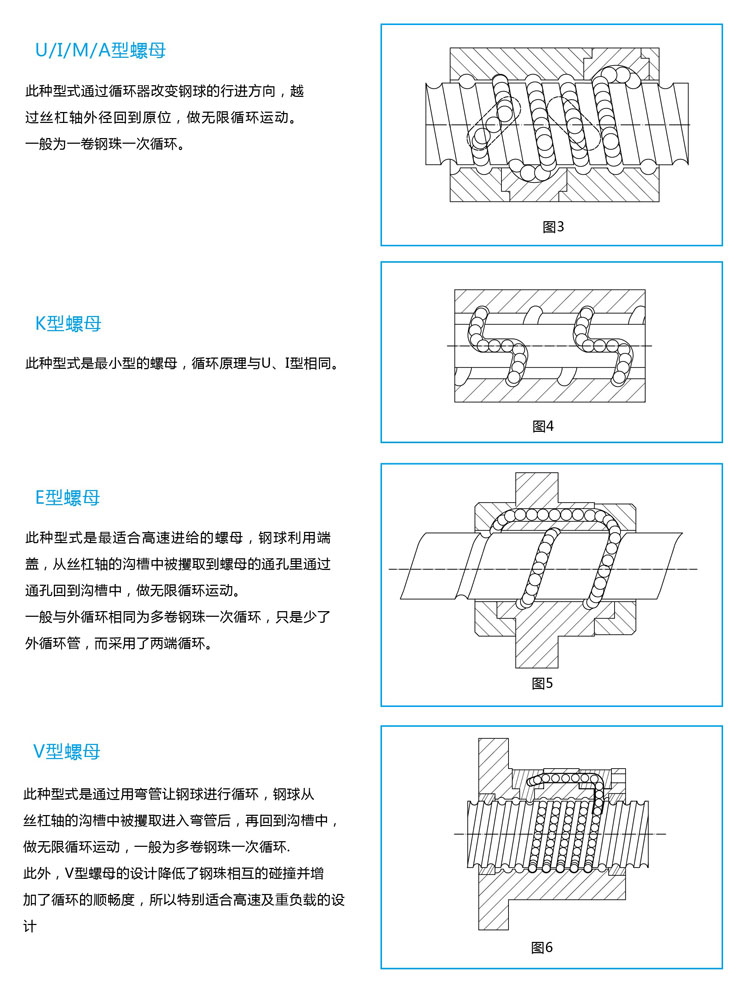 U/I/M/A型螺母

此种型式通过循环器改变钢球的行进方向，越过丝杠轴外径回到原位，做无限循环运动。
一般为一卷钢珠一次循环。

图3

K型螺母

此种型式是最小型的螺母，循环原理与U、I型相同。

图4

E型螺母

此种型式是最适合高速进给的螺母，钢球利用端盖，从丝杠轴的沟槽中被攫取到螺母的通孔里通过通孔回到沟槽中，做无限循环运动。
一般与外循环相同为多卷钢珠一次循环，只是少了外循环管，而采用了两端循环。

图5

V型螺母

此种型式是通过用弯管让钢球进行循环，钢球从丝杠轴的沟槽中被攫取进入弯管后，再回到沟槽中，做无限循环运动，一般为多卷钢珠一次循环.
此外，V型螺母的设计降低了钢珠相互的碰撞并增加了循环的顺畅度，所以特别适合高速及重负载的设计

图6